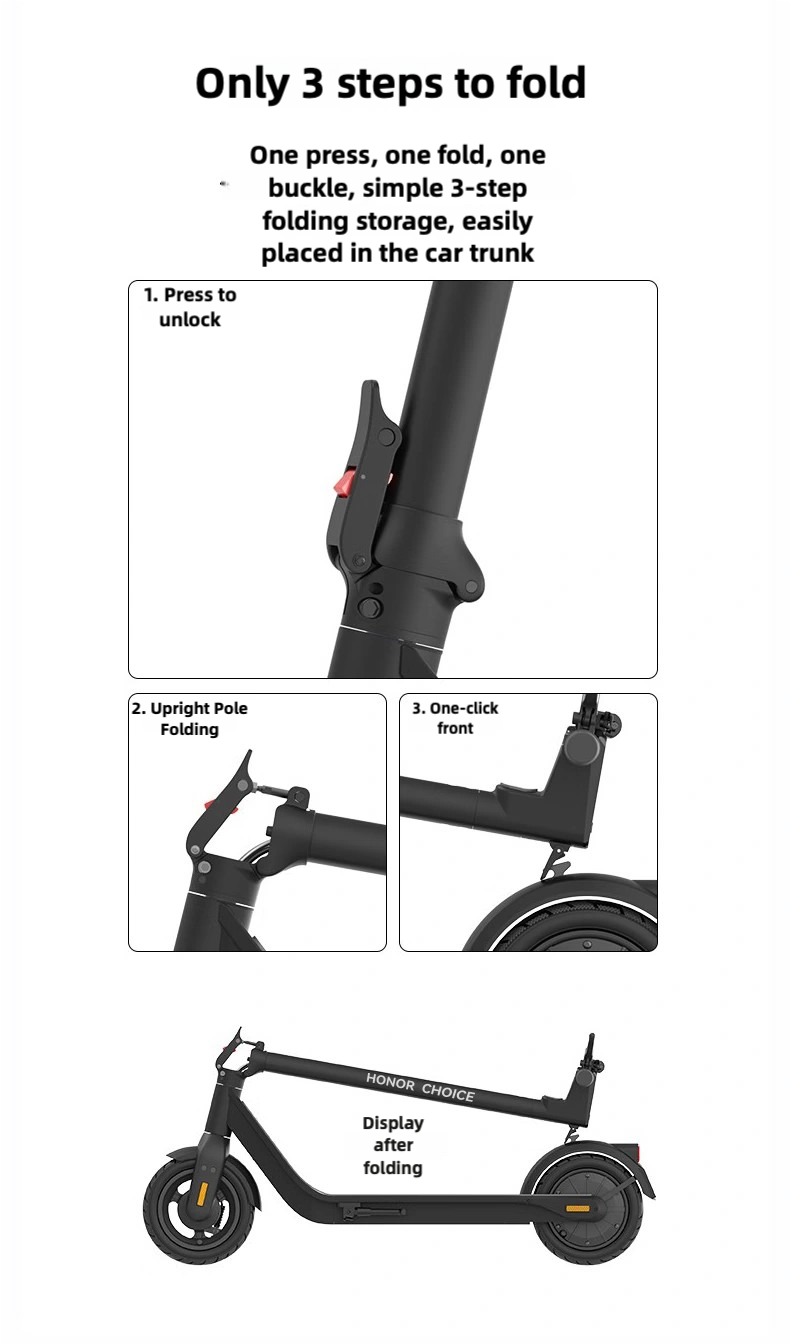 Only 3 steps to fold

One press, one fold, one buckle, simple 3-step folding storage, easily placed in the car trunk

1. Press to unlock

2. Upright Pole Folding

3. One-click front

HONOR CHOICE

Display after folding